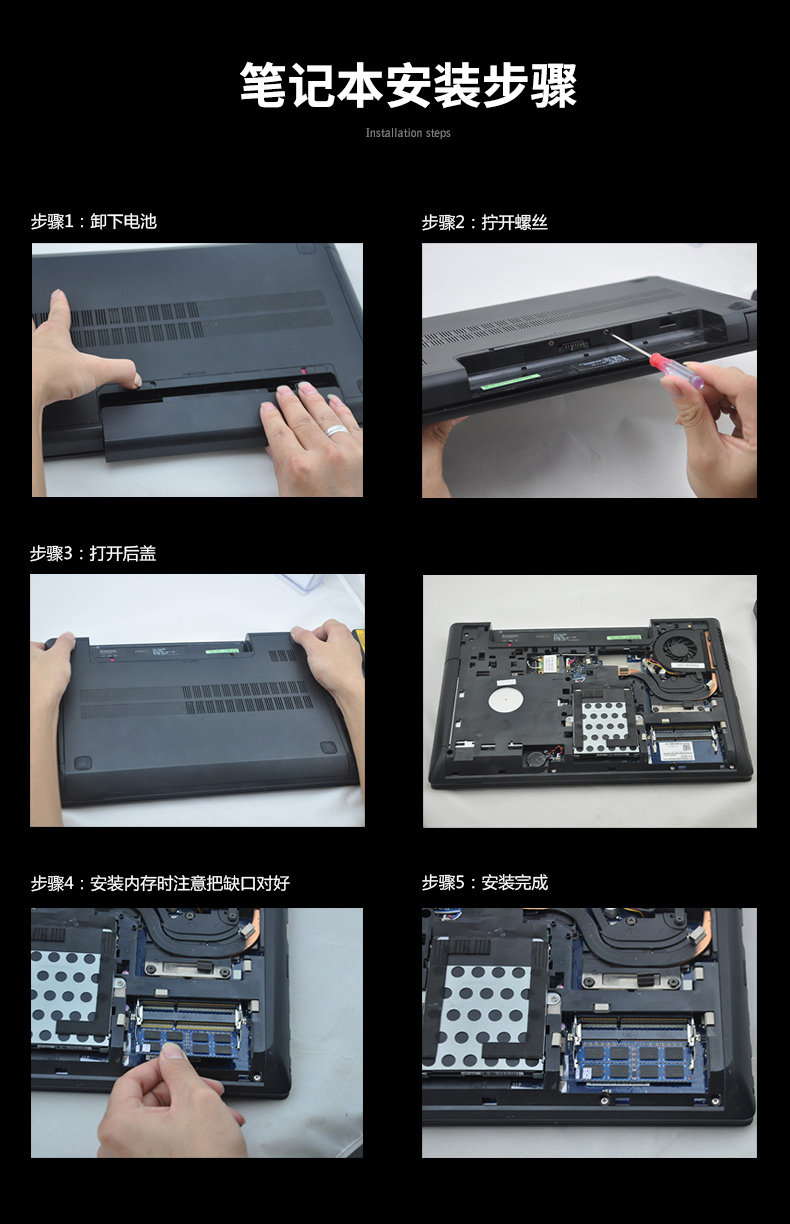 笔记本安装步骤

Installation steps

步骤1：卸下电池

步骤2：拧开螺丝

步骤3：打开后盖

步骤4：安装内存时注意把缺口对好

步骤5：安装完成